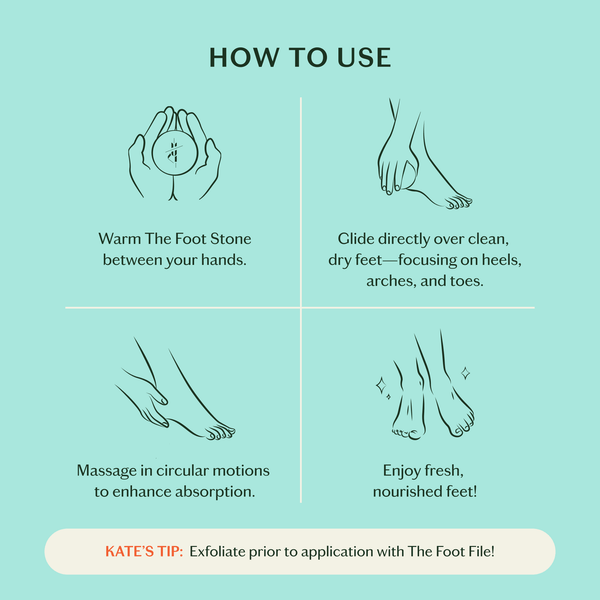 HOW TO USE

Warm The Foot Stone between your hands.

Glide directly over clean, dry feet—focusing on heels, arches, and toes.

Massage in circular motions to enhance absorption.

Enjoy fresh, nourished feet!

KATE'S TIP: Exfoliate prior to application with The Foot File!